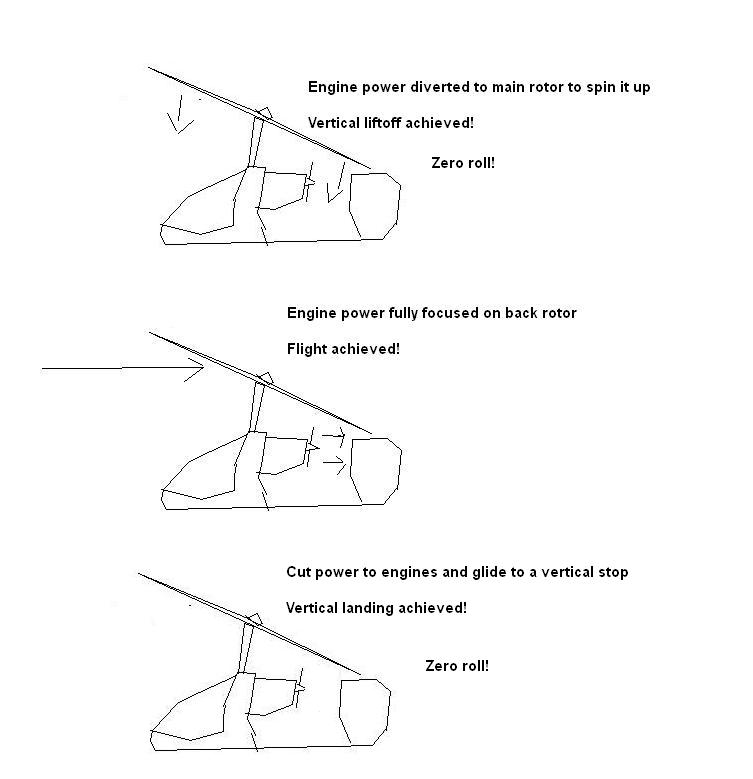 Engine power diverted to main rotor to spin it up

Vertical liftoff achieved!

Zero roll!

Engine power fully focused on back rotor

Flight achieved!

Cut power to engines and glide to a vertical stop

Vertical landing achieved!

Zero roll!